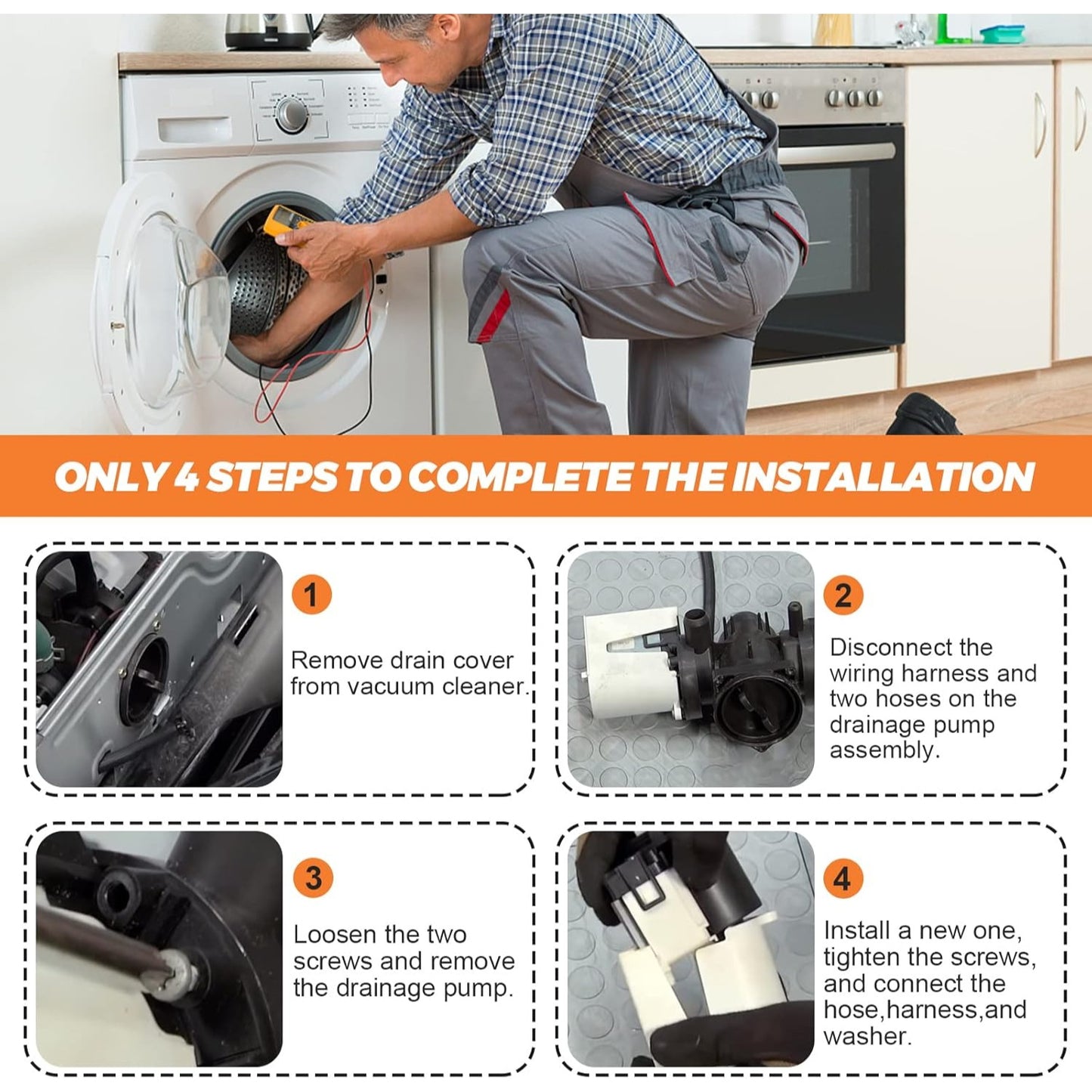 ONLY 4 STEPS TO COMPLETE THE INSTALLATION

1

Remove drain cover from vacuum cleaner.

2

Disconnect the wiring harness and two hoses on the drainage pump assembly.

3

Loosen the two screws and remove the drainage pump.

4

Install a new one, tighten the screws, and connect the hose,harness,and washer.